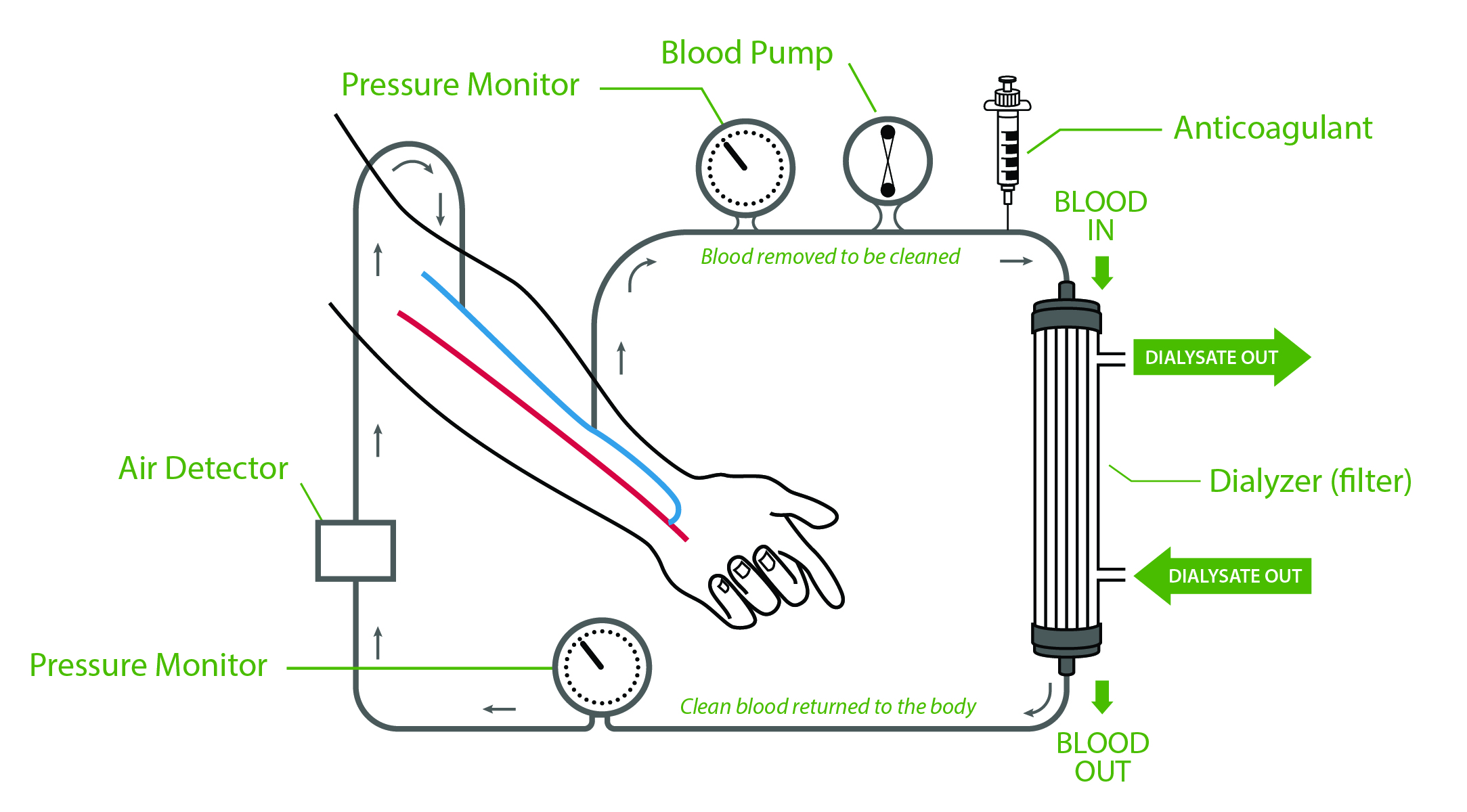 Blood Pump

Pressure Monitor

Anticoagulant

BLOOD IN

Blood removed to be cleaned

DIALYSATE OUT

Air Detector

Dialyzer (filter)

DIALYSATE OUT

Pressure Monitor

Clean blood returned to the body

BLOOD OUT